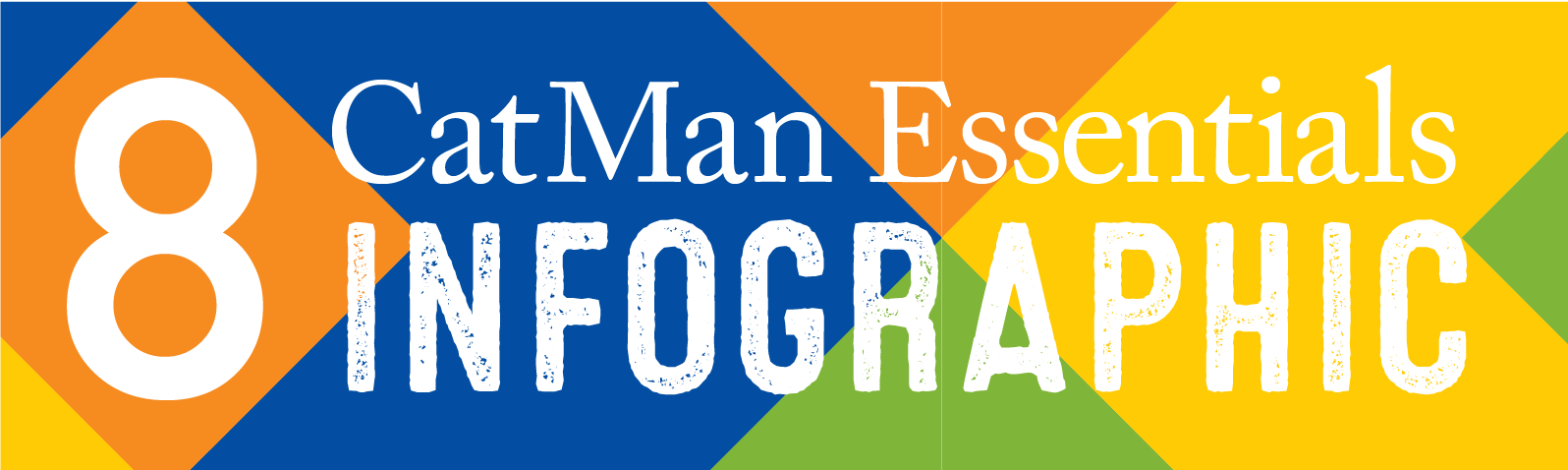 8 CatMan Essentials
INFOGRAPHIC